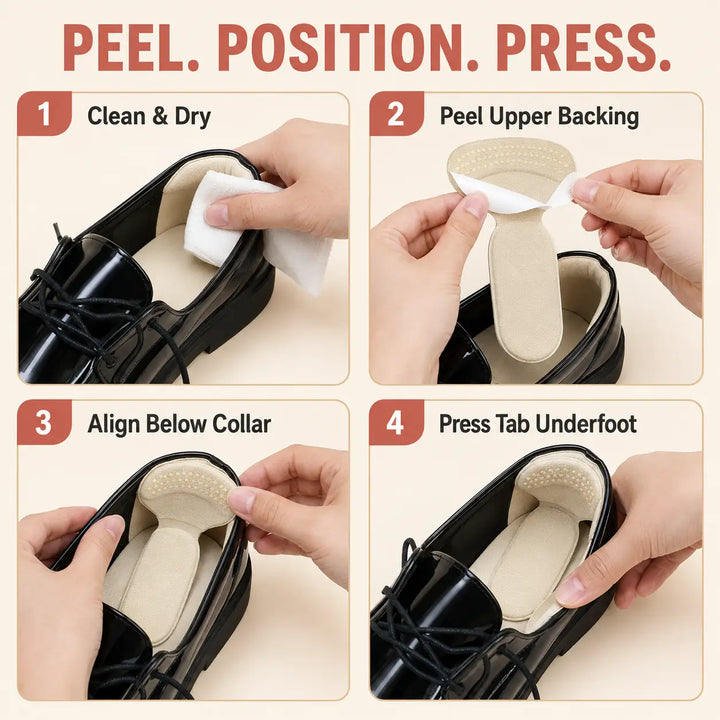 PEEL. POSITION. PRESS.

1 Clean & Dry

2 Peel Upper Backing

3 Align Below Collar

4 Press Tab Underfoot