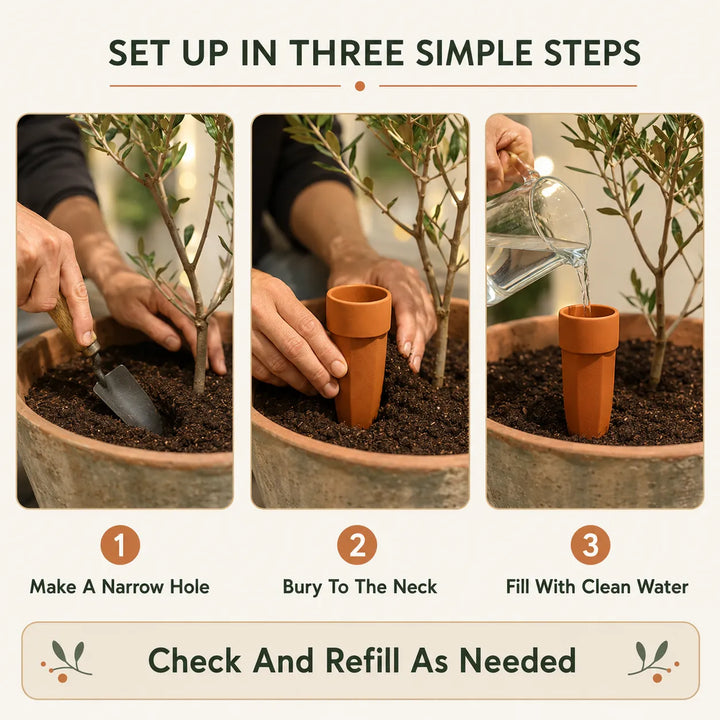 SET UP IN THREE SIMPLE STEPS

1
Make A Narrow Hole

2
Bury To The Neck

3
Fill With Clean Water

Check And Refill As Needed